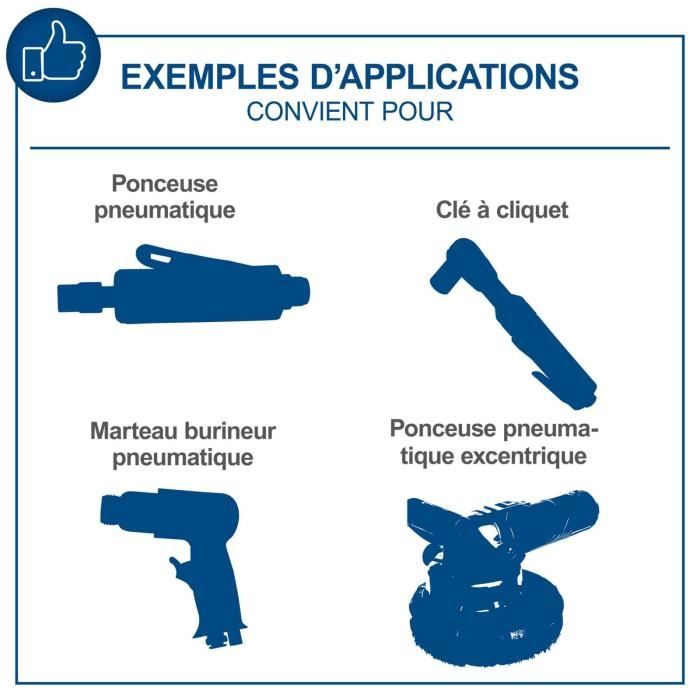 EXEMPLES D'APPLICATIONS
CONVIENT POUR

Ponceuse pneumatique

Clé à cliquet

Marteau burineur pneumatique

Ponceuse pneumatique excentrique